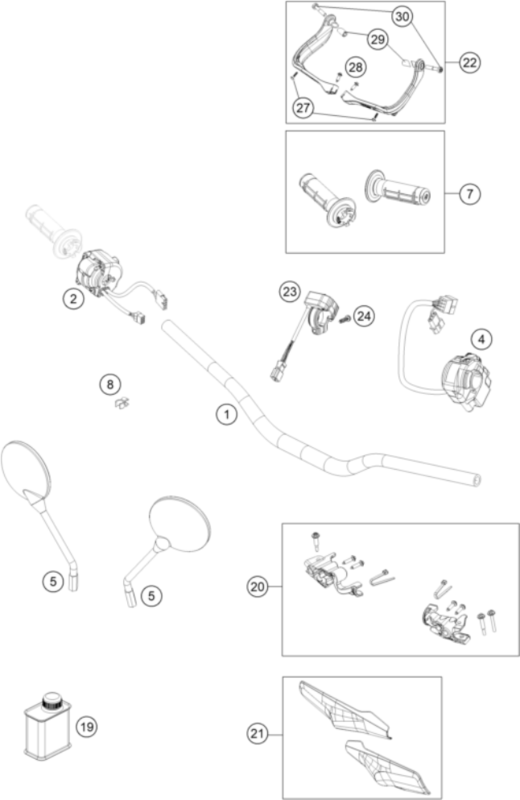 30
29
22
28
27
7
2
23
24
4
8
1
5
5
20
19
21