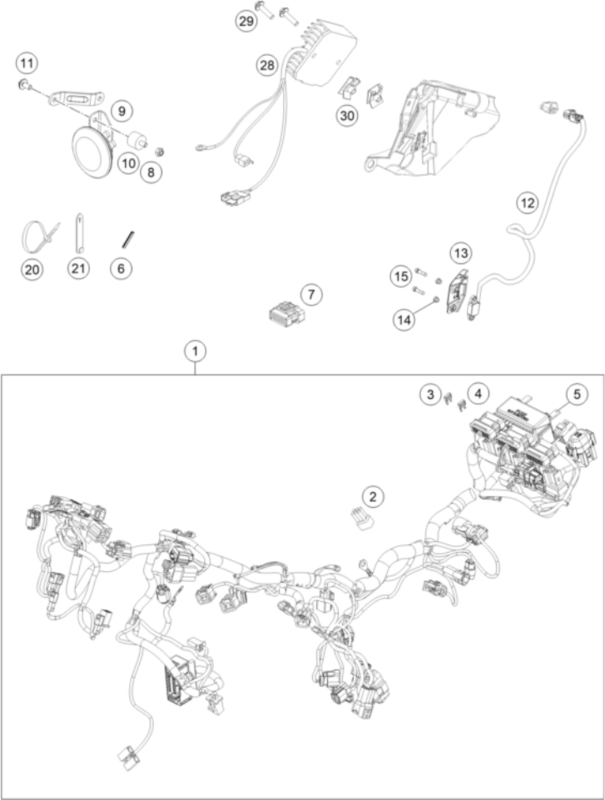 29
11
28
9
30
10
8
12
20
21
6
13
15
7
14
1
3
4
5
2