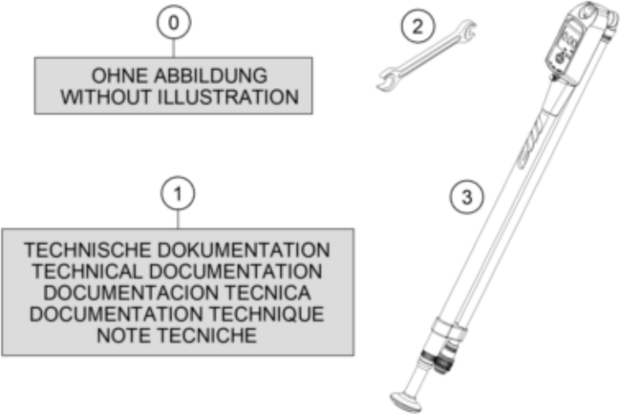 0

OHNE ABBILDUNG
WITHOUT ILLUSTRATION

2

1

TECHNISCHE DOKUMENTATION
TECHNICAL DOCUMENTATION
DOCUMENTACION TECNICA
DOCUMENTATION TECHNIQUE
NOTE TECNICHE

3