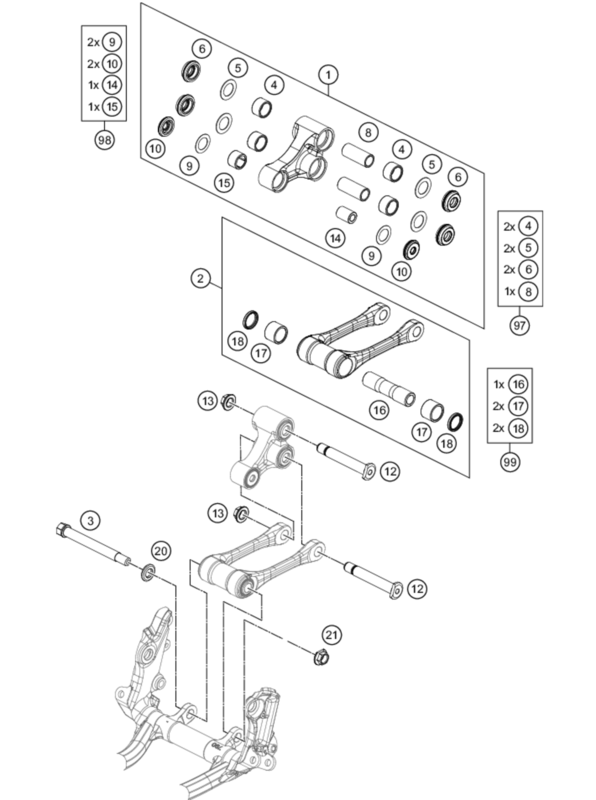 2x 9
2x 10
1x 14
1x 15
98

6
5
4
1
10
9
15
8
4
5
6
14
9
10

2x 4
2x 5
2x 6
1x 8
97

2
18
17
16
17
18

1x 16
2x 17
2x 18
99

13
12
13
3
20
12
21