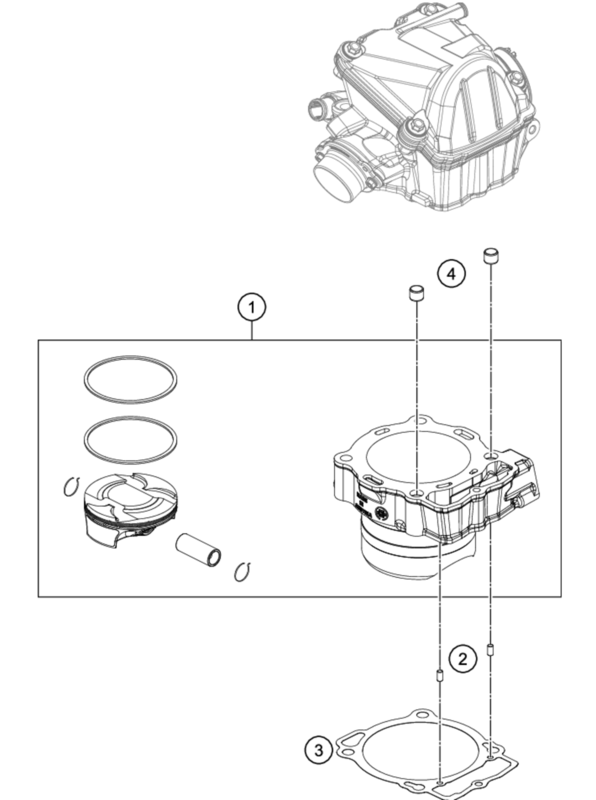 4
1
2
3