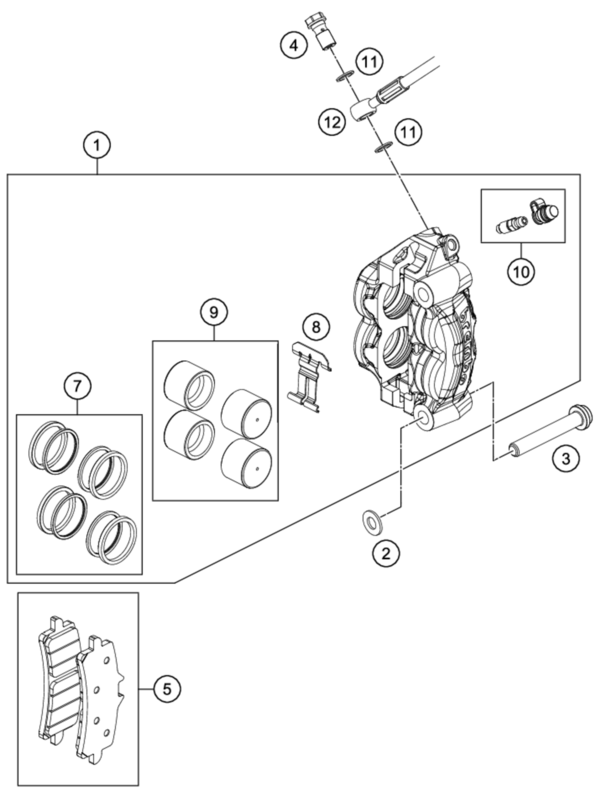 4
11
12
11
1
10
9
8
7
3
2
5