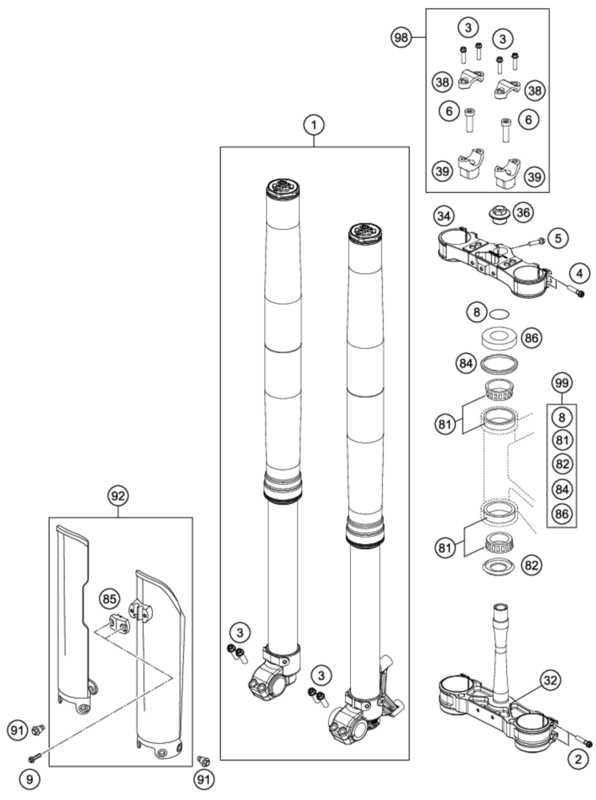 98
3
3
38
38
6
6
39
39
1
34
36
5
4
8
86
84
99
8
81
82
84
86
81
81
82
92
85
3
3
32
91
9
91
2