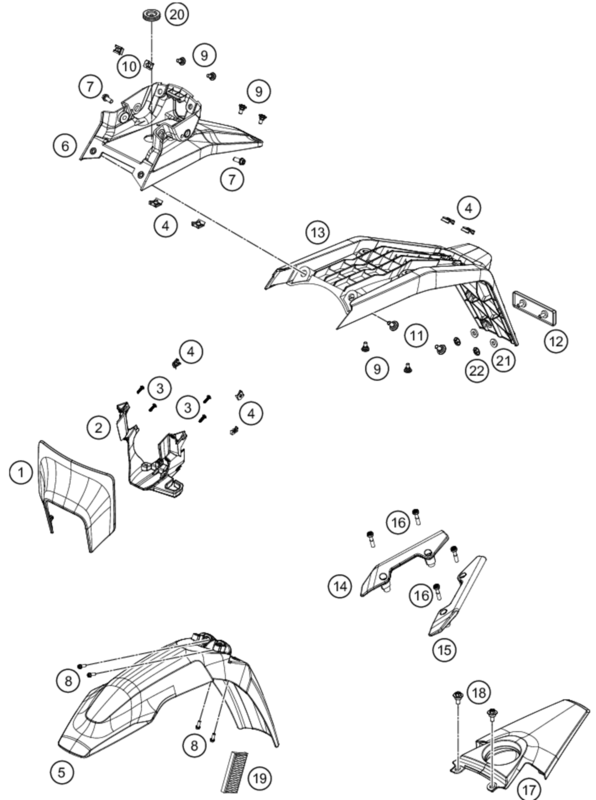 20
10
9
7
9
6
7
4
4
13
12
11
9
22
21
4
3
3
4
2
1
16
14
16
15
8
8
5
19
18
17