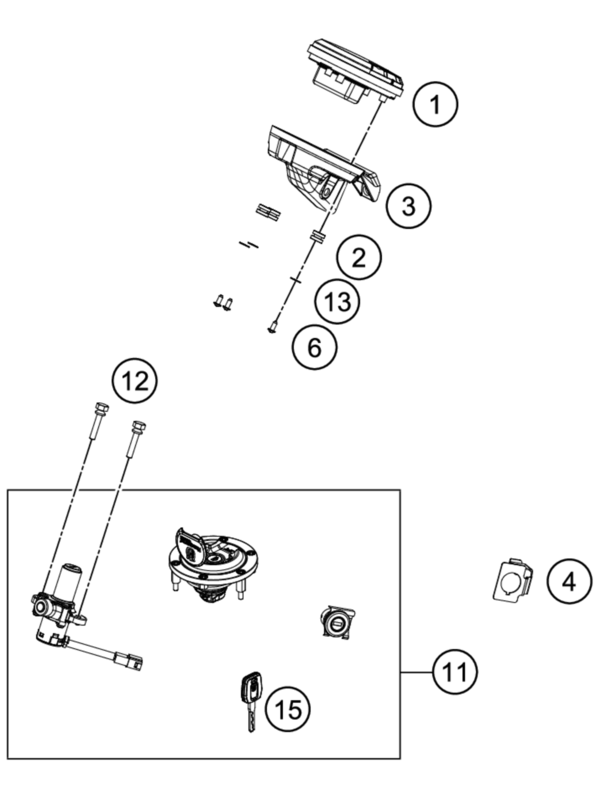 1
3
2
13
6
12
4
11
15