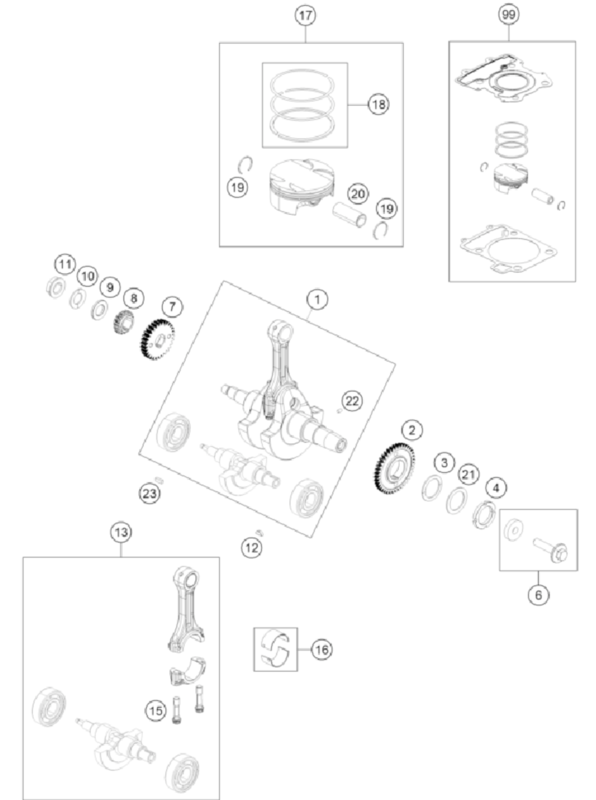 17
99
18
19
20
19
11
10
9
8
7
1
22
2
3
21
4
23
12
6
13
16
15