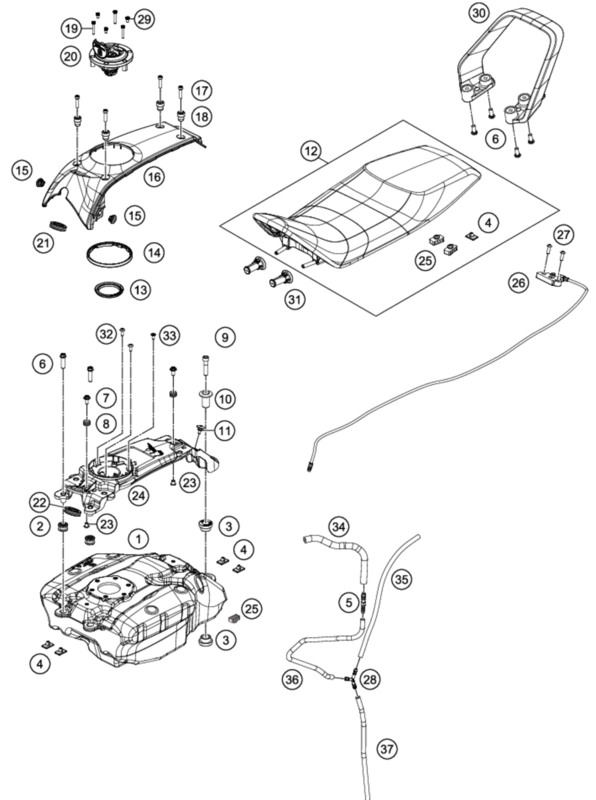 19
29
20
17
18
15
16
15
21
14
13
30
6
12
4
25
27
26
31
32
33
9
6
7
8
10
11
23
24
22
23
2
3
1
4
25
3
4
34
35
5
36
28
37