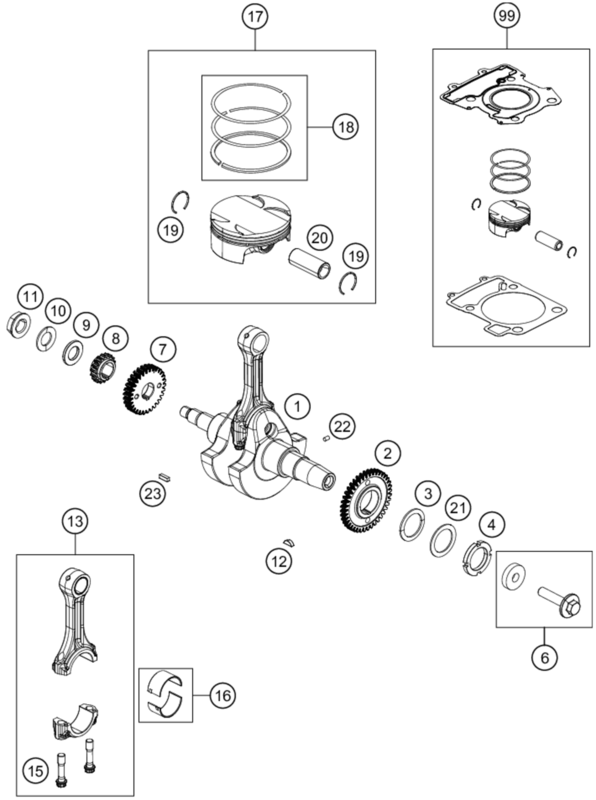 17
99
18
19
20
19
11
10
9
8
7
1
22
2
23
3
21
4
12
13
6
16
15