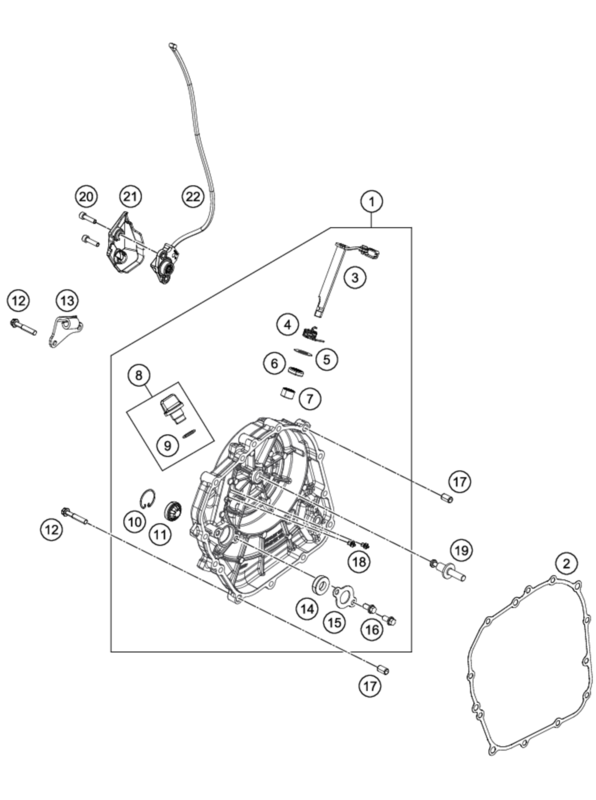 20
21
22
1
3
12
13
4
5
6
7
8
9
17
10
11
12
18
19
2
14
15
16
17