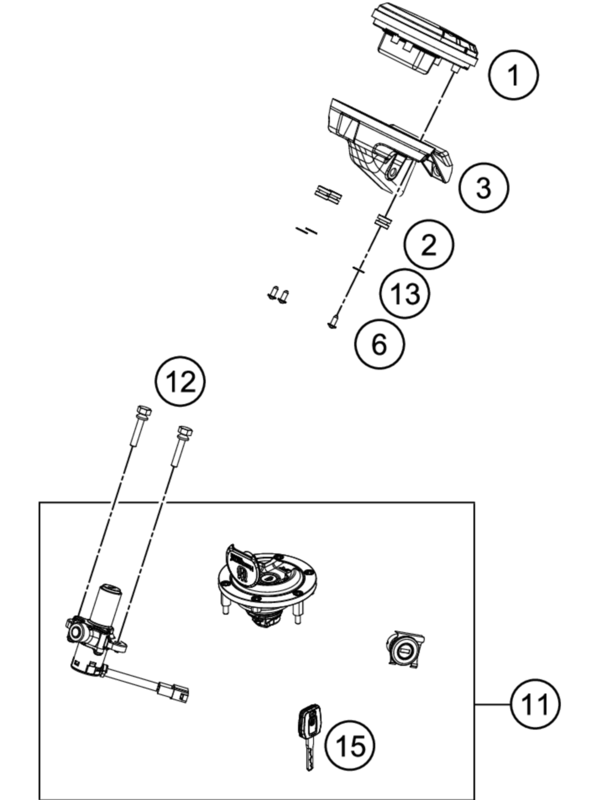 1
3
2
13
6
12
11
15