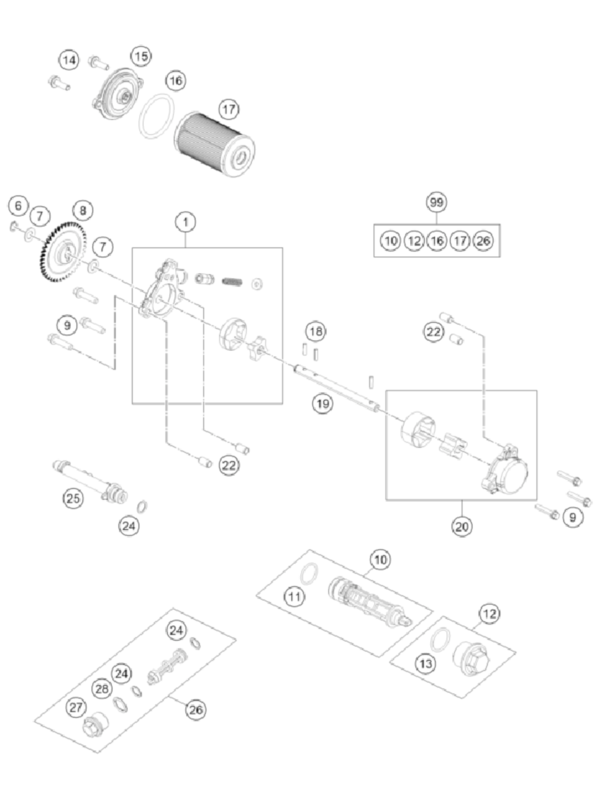 14
15
16
17
6
7
8
7
1
99
10 12 16 17 26
9
18
22
19
22
25
24
20
9
10
11
12
13
24
24
28
27
26