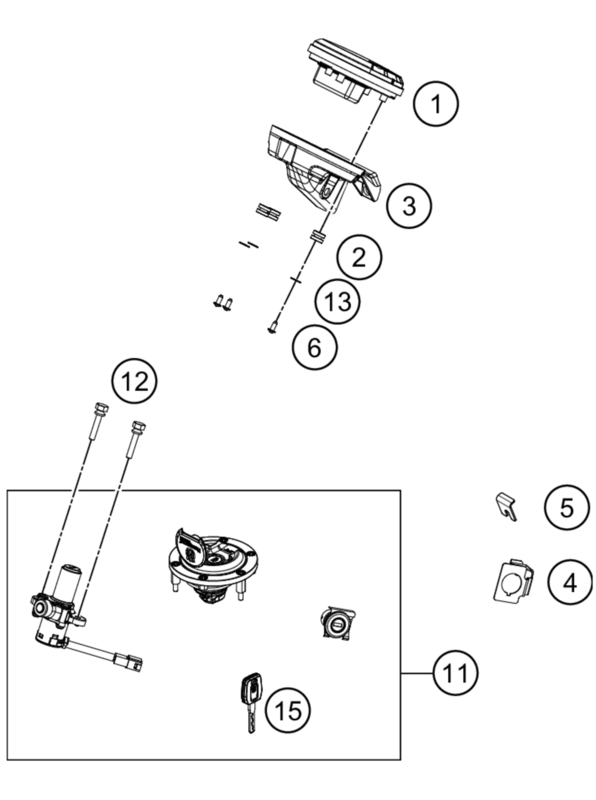 1
3
2
13
6
12
5
4
11
15