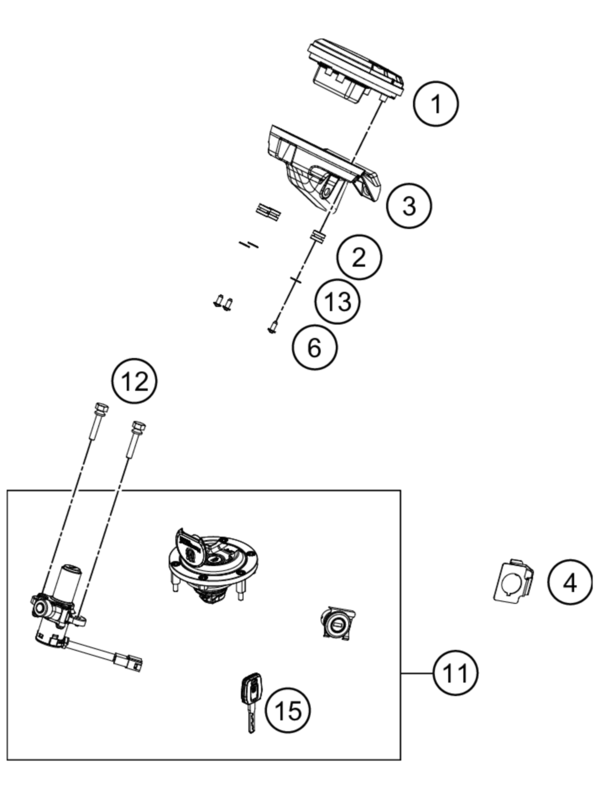 1
3
2
13
6
12
4
11
15