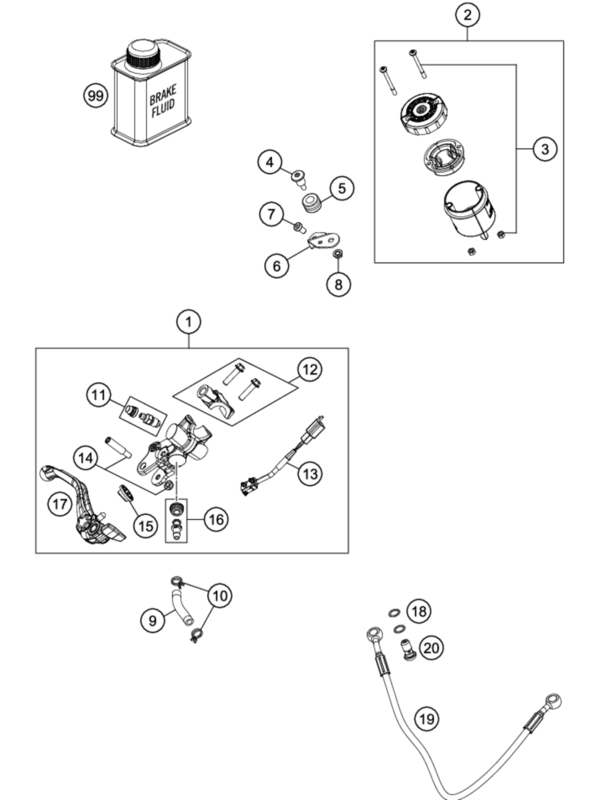 2

99

BRAKE FLUID

3

4

5

7

6

8

1

12

11

14

13

17

15

16

10

9

18

20

19