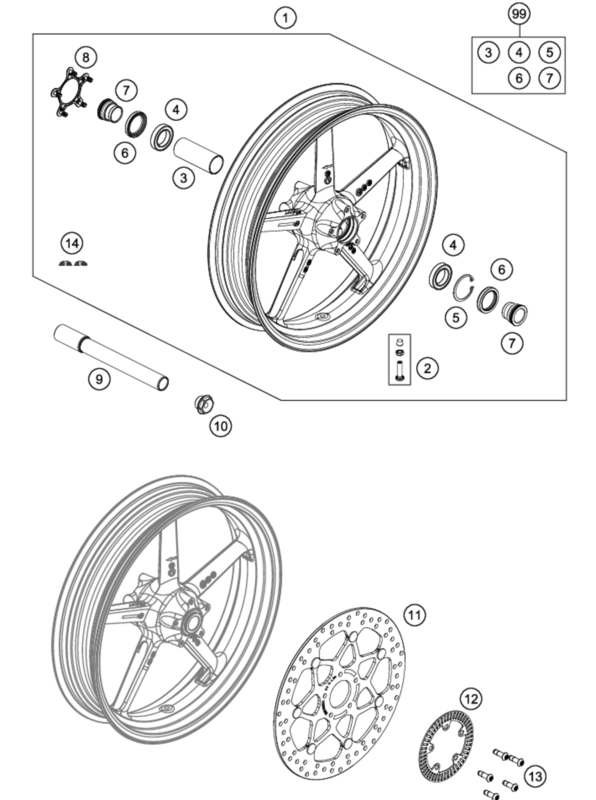 1
99
3 4 5
6 7
8
7
4
6
3
14
4
6
5
7
2
9
10
11
12
13