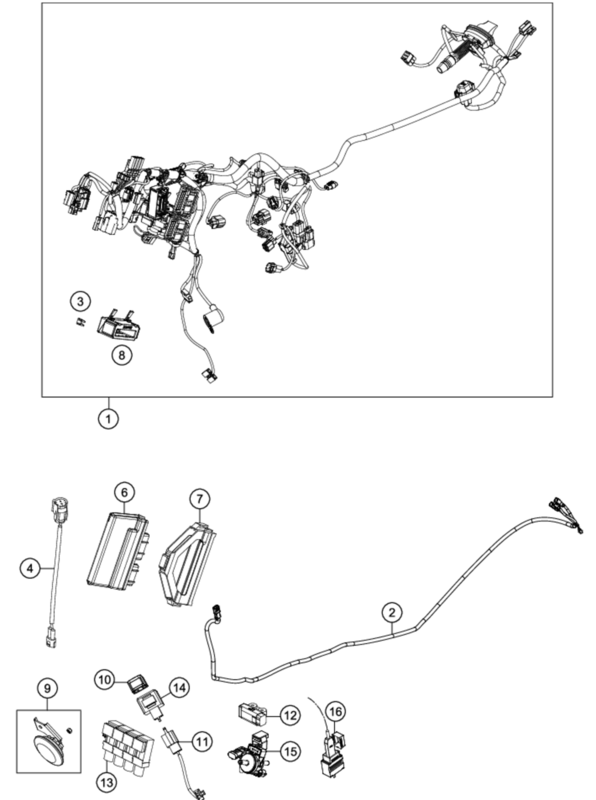 3
8
1
6
7
4
2
9
10
14
12
16
11
15
13