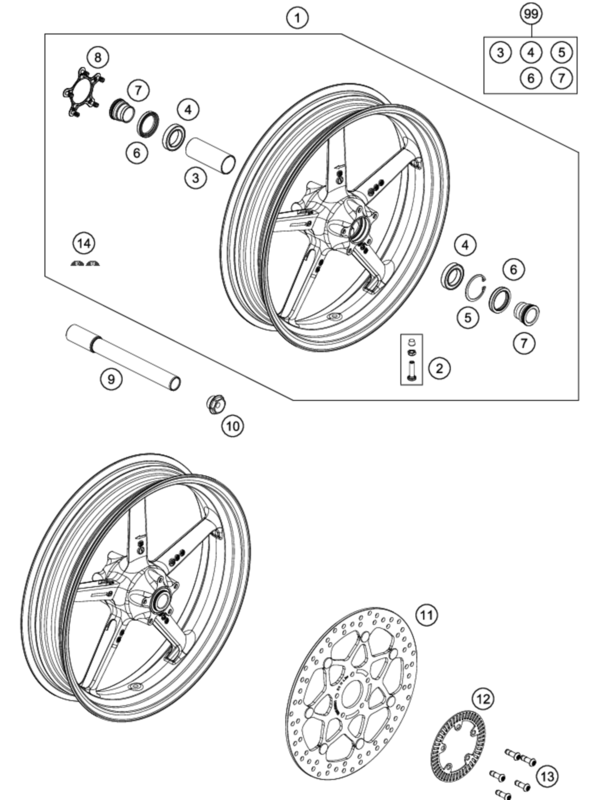 1
99
3 4 5
6 7
8
7
4
6
3
14
4
6
5
7
2
9
10
11
12
13