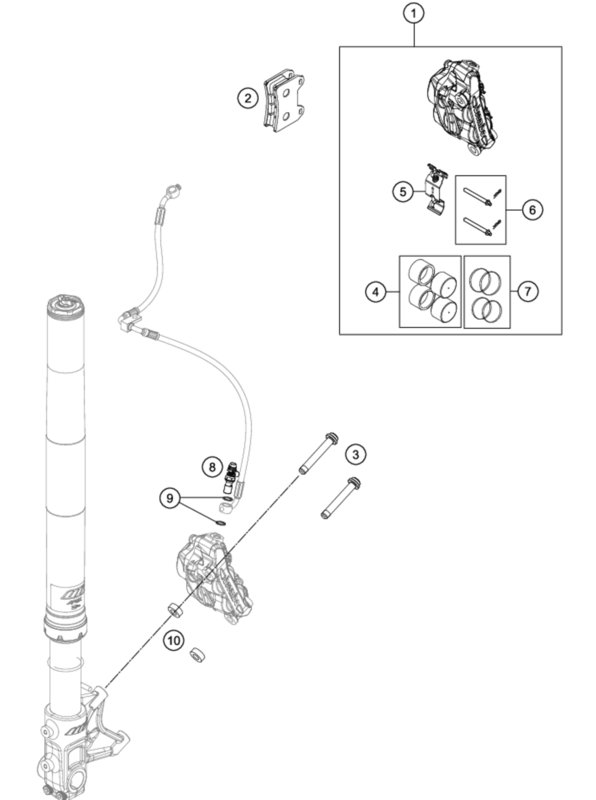 1
2
5
6
4
7
8
3
9
10