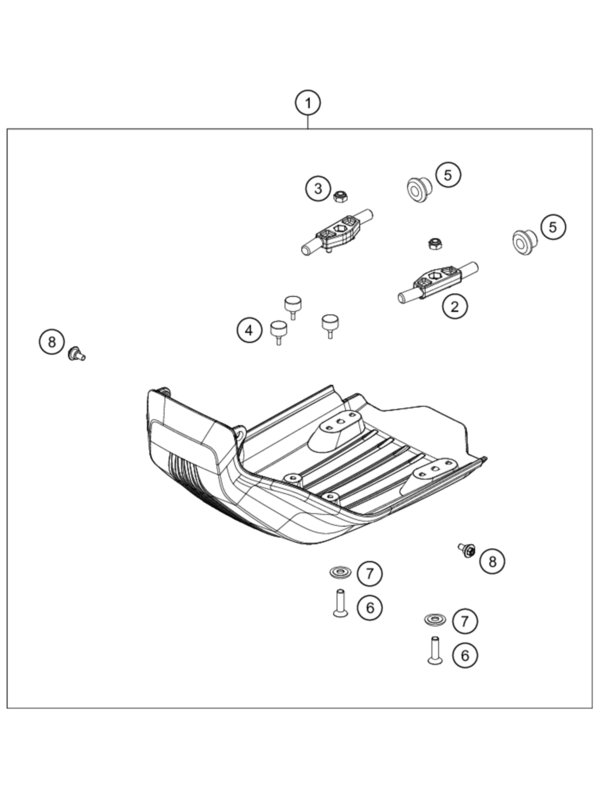 1
3
5
5
2
4
8
8
7
6
7
6