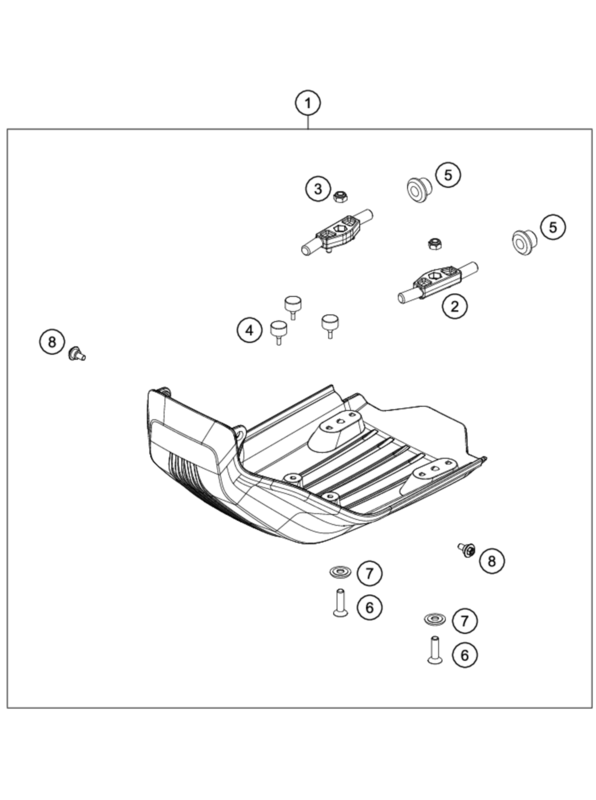 1
3
5
5
2
4
8
8
7
6
7
6