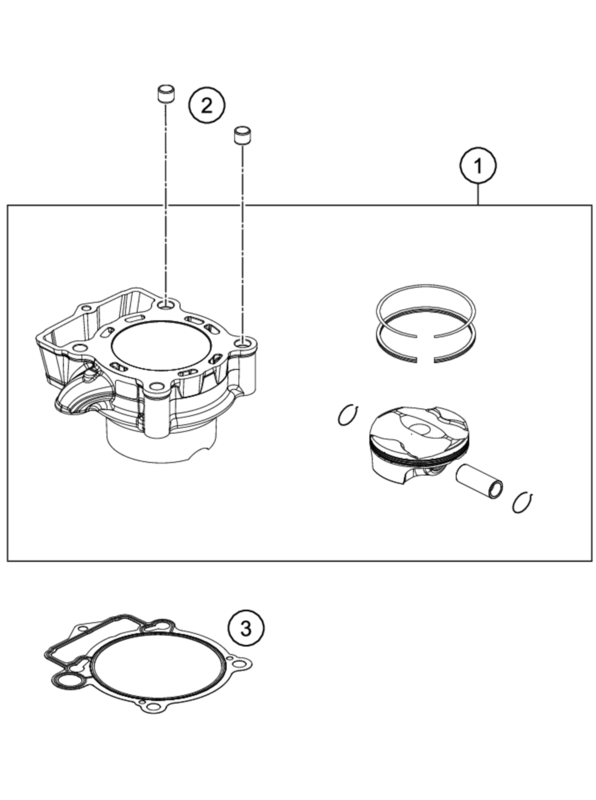 2
1
3