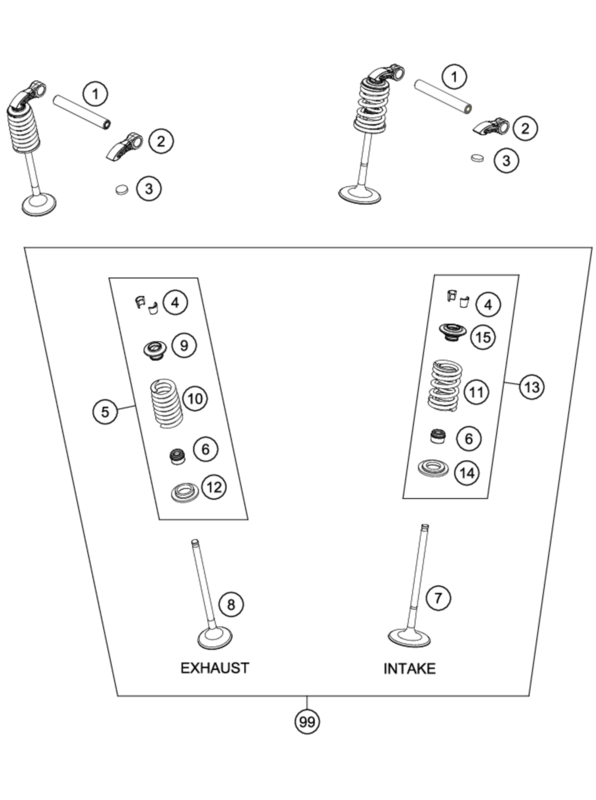 1
2
3
1
2
3
4
9
10
5
6
12
4
15
11
13
6
14
8
7
EXHAUST
INTAKE
99