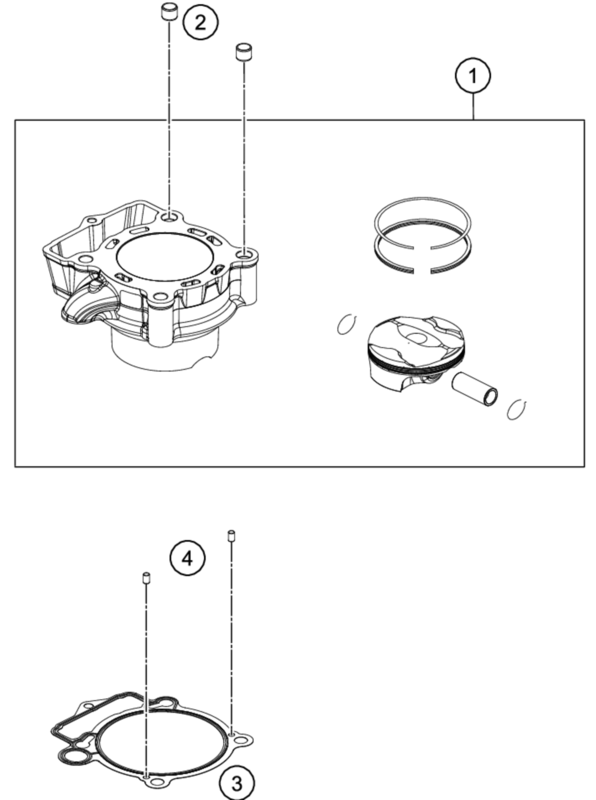 2

1

4

3