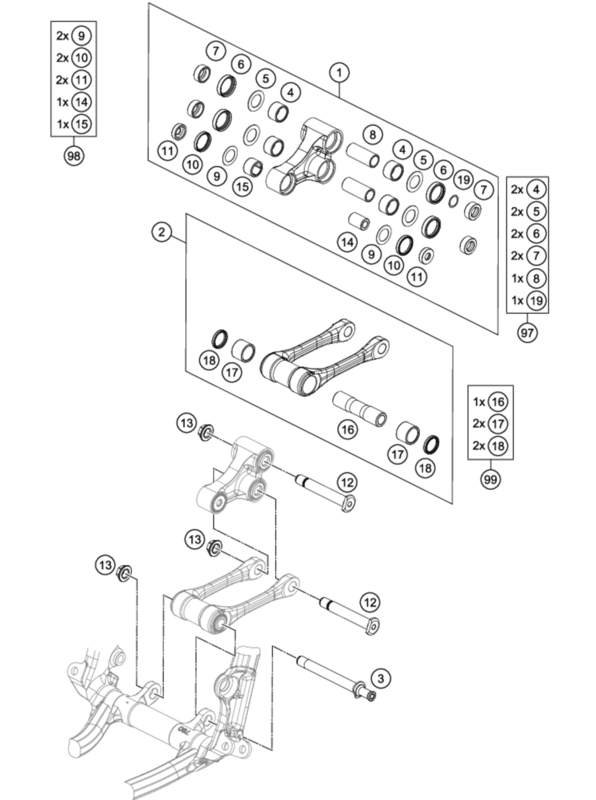 2x 9
2x 10
2x 11
1x 14
1x 15
98

7
6
5
4
1
11
10
9
15
8
4
5
6
19
7
14
9
10
11

2x 4
2x 5
2x 6
2x 7
1x 8
1x 19
97

2
18
17
16
17
18

1x 16
2x 17
2x 18
99

13
12
13
13
12
3