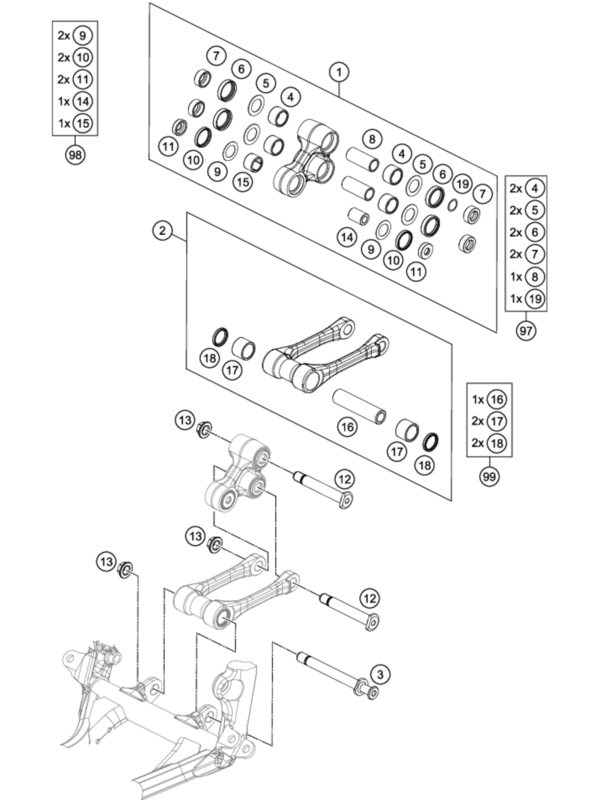 2x 9
2x 10
2x 11
1x 14
1x 15
98

1
7
6
5
4
11
10
9
15
8
4
5
6
19
7
14
9
10
11

2x 4
2x 5
2x 6
2x 7
1x 8
1x 19
97

2
18
17
16
17
18

1x 16
2x 17
2x 18
99

13
12
13
13
12
3