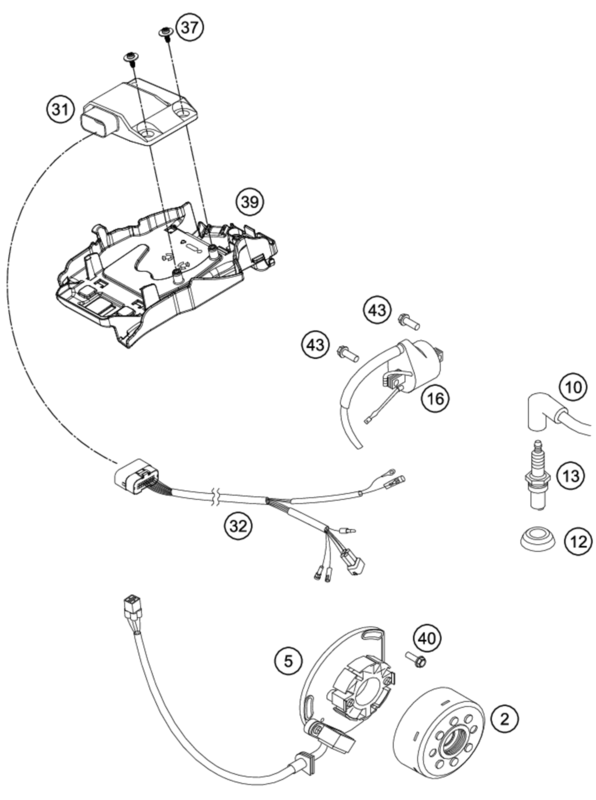 37
31
39
43
43
16
10
13
12
32
40
5
2