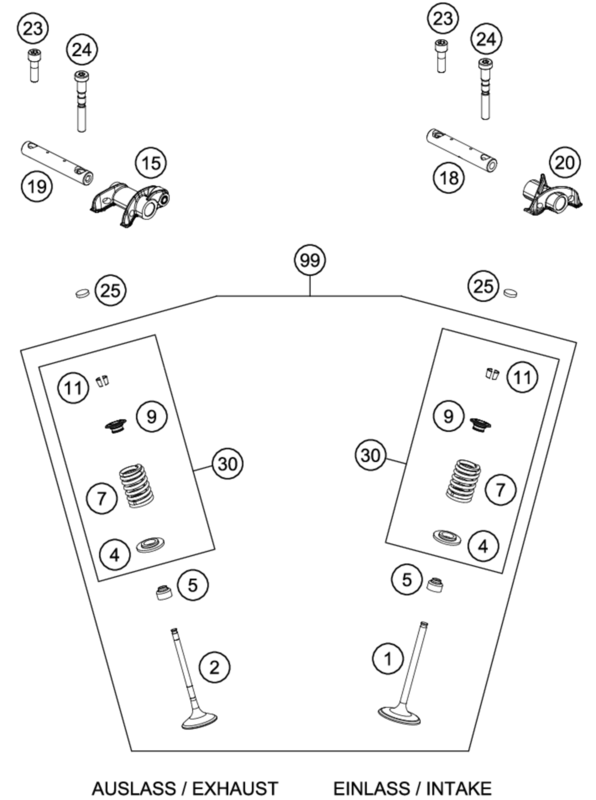 23
24
23
24
19
15
18
20
99
25
25
11
9
30
7
4
5
2
11
9
30
7
4
5
1
AUSLASS / EXHAUST
EINLASS / INTAKE