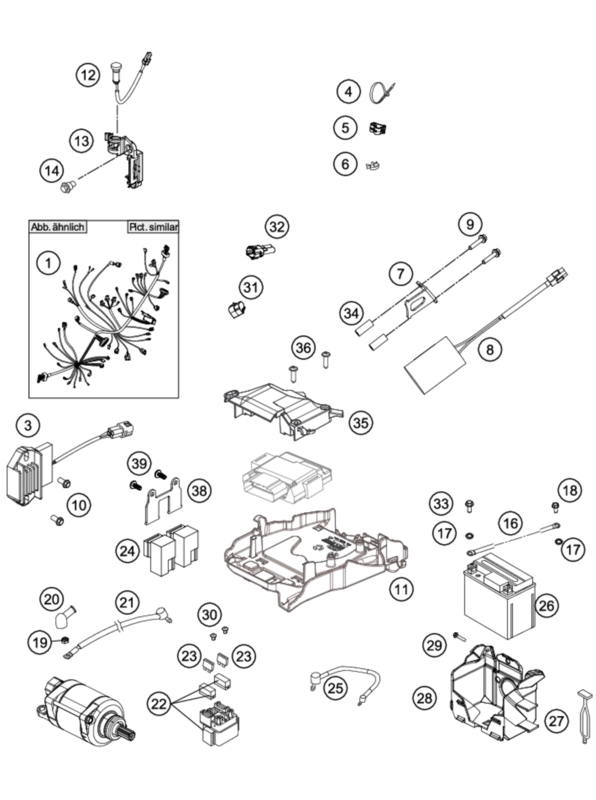 12
13
14
4
5
6
Abb. ähnlich
Pict. similar
1
32
31
9
7
34
8
36
35
3
10
39
38
24
33
18
17
16
17
11
26
20
21
19
30
23
23
22
25
29
28
27