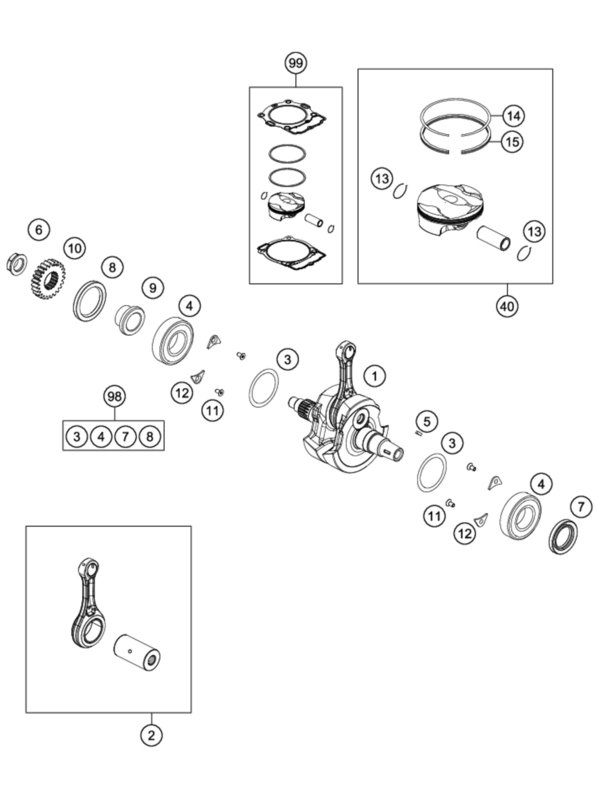 99

14

15

13

13

40

6

10

8

9

4

3

1

12

11

98

3 4 7 8

5

3

4

7

11

12

2