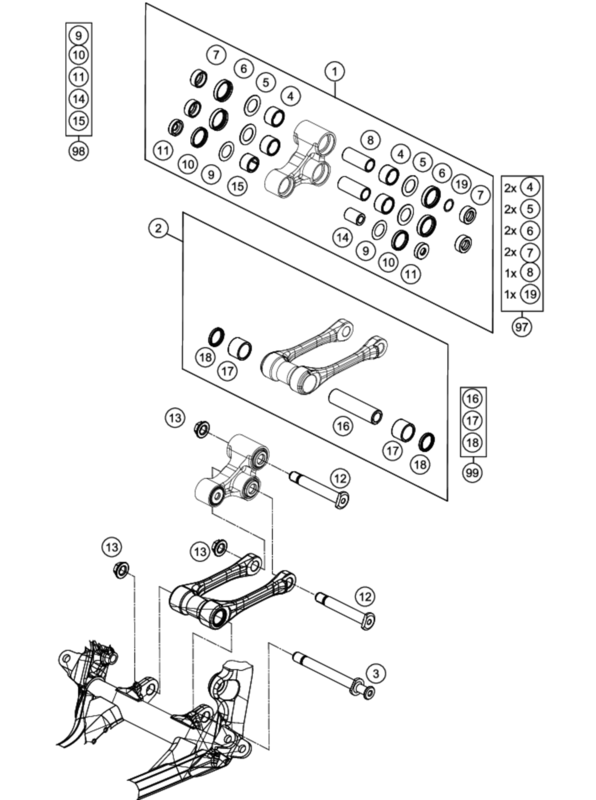 9
10
11
14
15
98

1
7
6
5
4
11
10
9
15
8
4
5
6
19
7
14
9
10
11

2x 4
2x 5
2x 6
2x 7
1x 8
1x 19
97

2
18
17
16
17
18

16
17
18
99

13
12
13
13
12
3