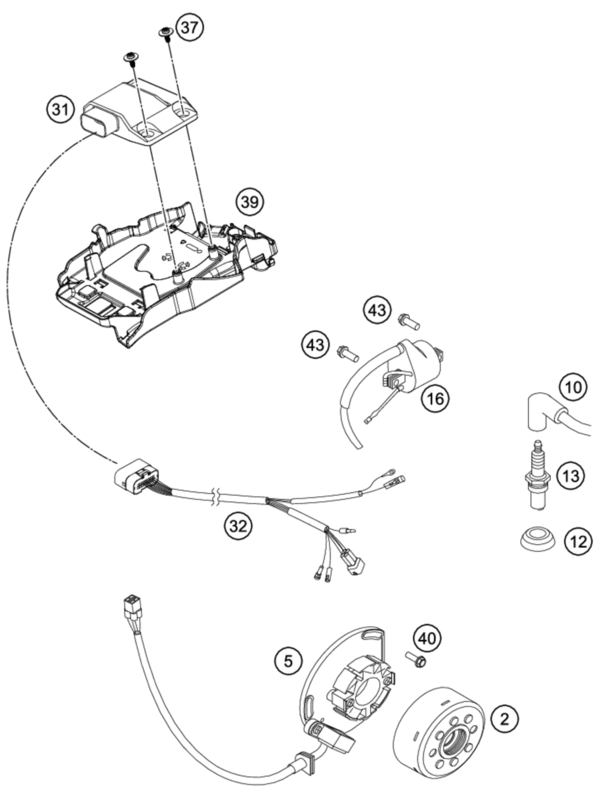 37
31
39
43
43
16
10
13
12
32
40
5
2