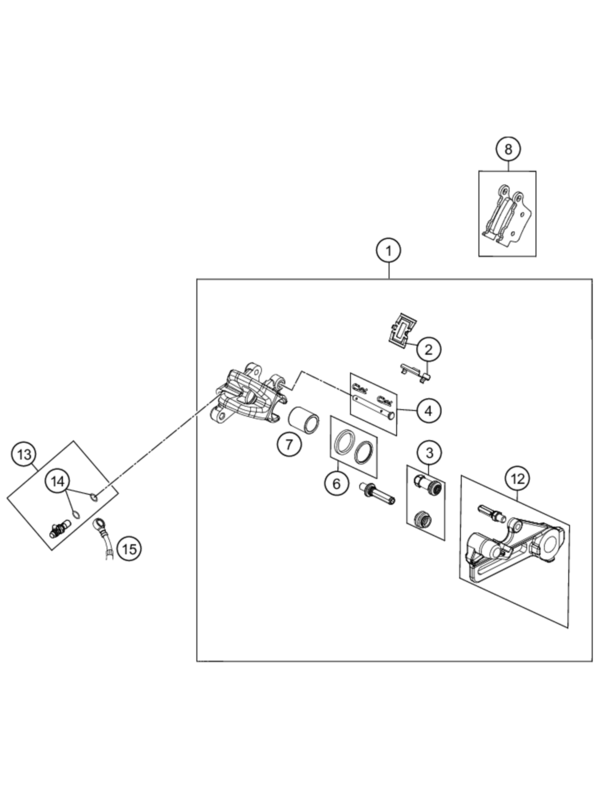 8
1
2
4
7
6
3
12
13
14
15