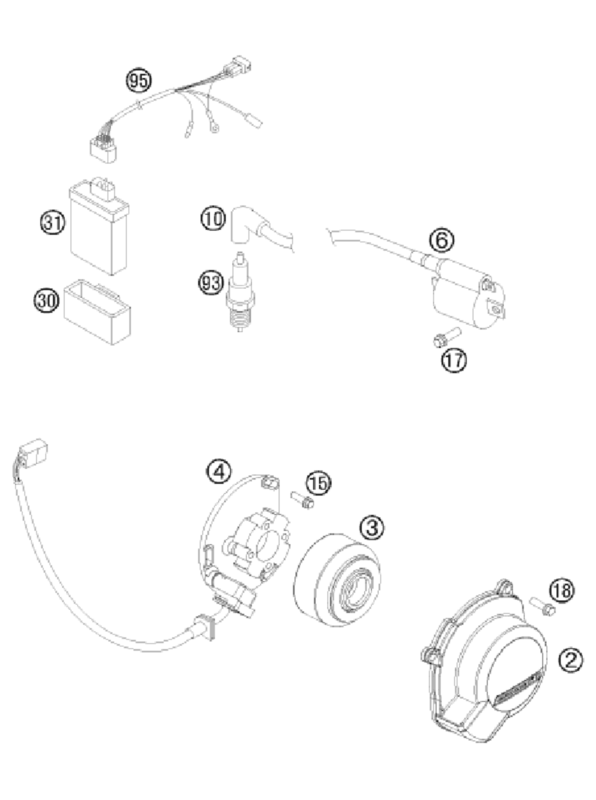 95

31

10

6

93

30

17

4

15

3

18

2