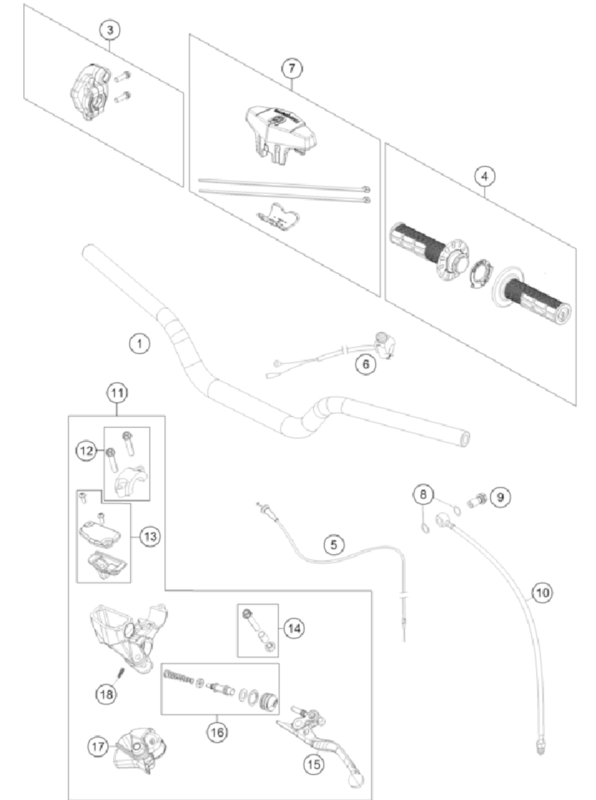 3
7
4
1
6
11
12
13
8
9
5
10
14
18
16
17
15