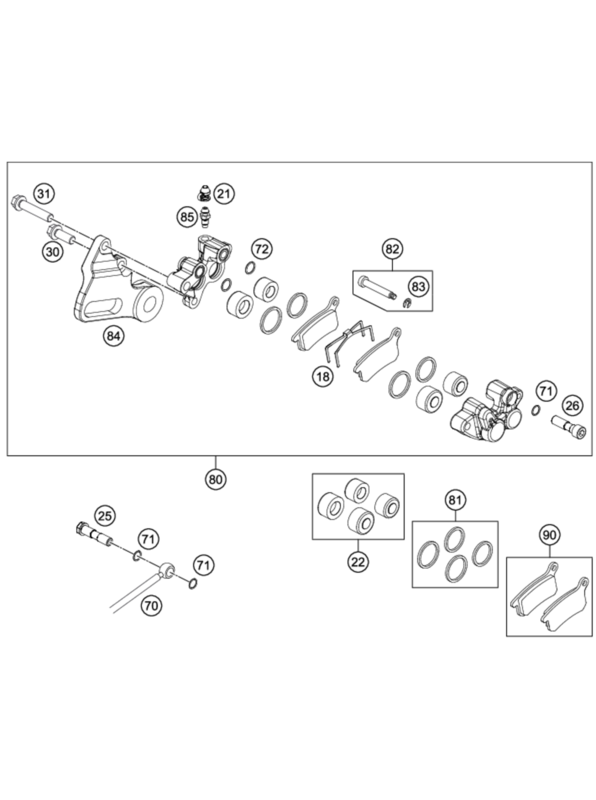 31
21
85
30
72
82
83
84
18
71
26
80
25
71
71
70
22
81
90