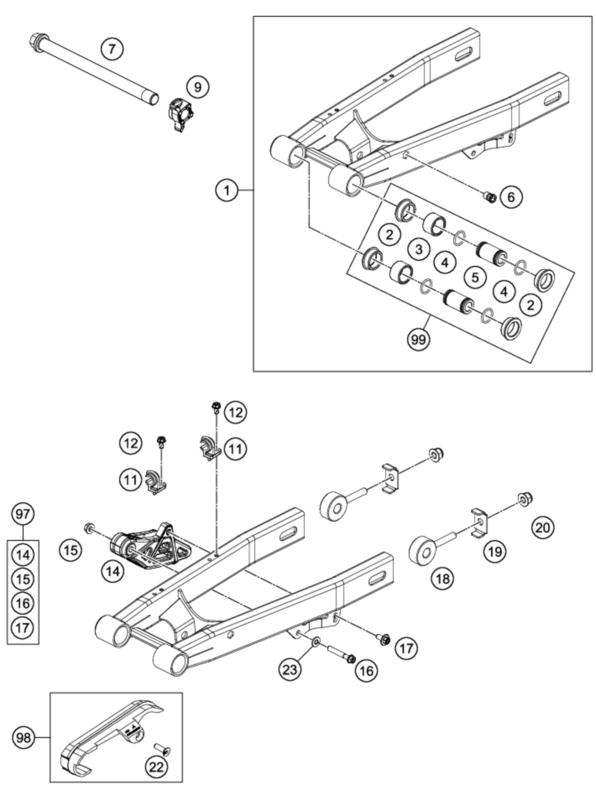 7
9
1
6
2
3
4
5
4
2
99
12
12
11
11
97
14
15
16
17
15
14
20
19
18
17
23
16
98
22