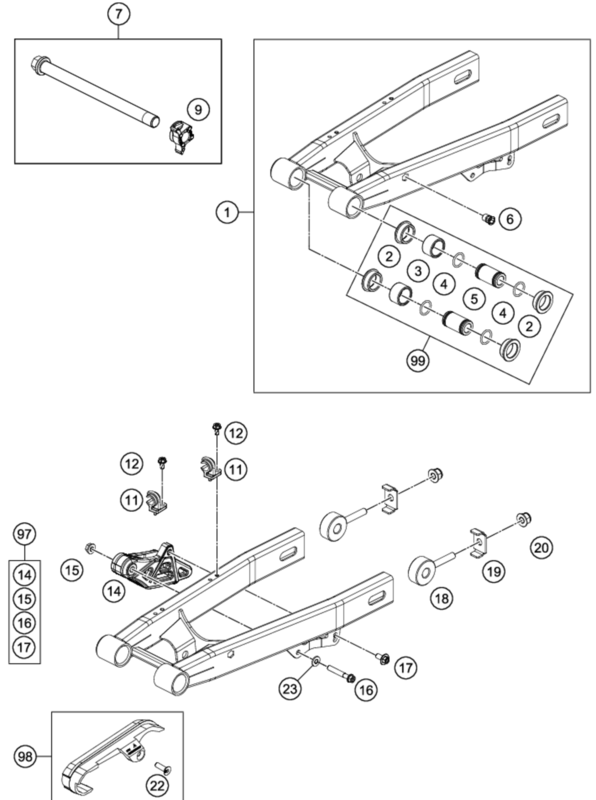 7
9
1
6
2
3
4
5
4
2
99
12
12
11
11
97
14
15
16
17
15
14
20
19
18
17
23
16
98
22