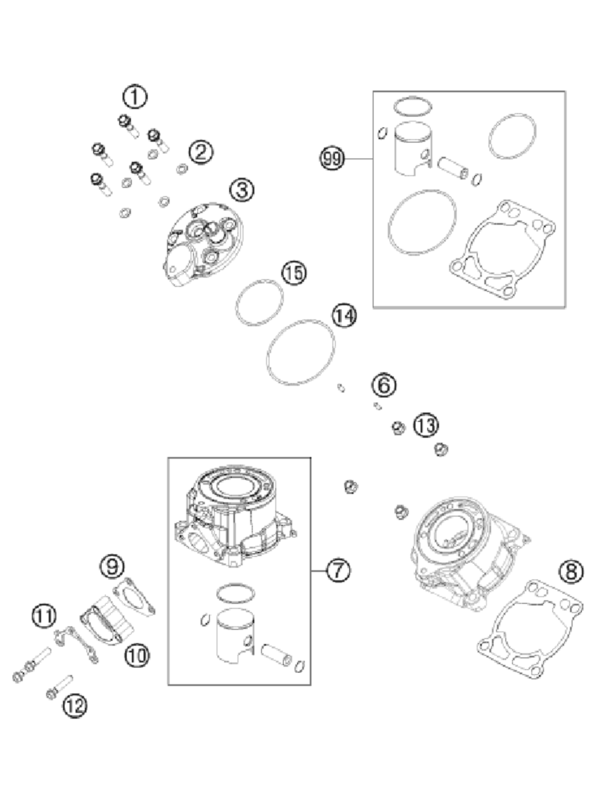 1
2
3
99
15
14
6
13
7
8
9
11
10
12