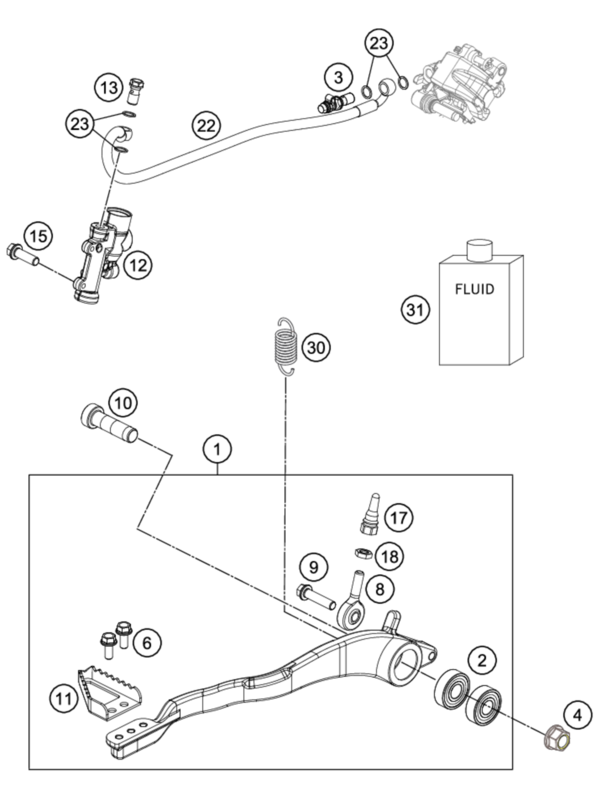 23
13
3
23
22
15
12
FLUID
31
30
10
1
17
18
9
8
6
2
11
4