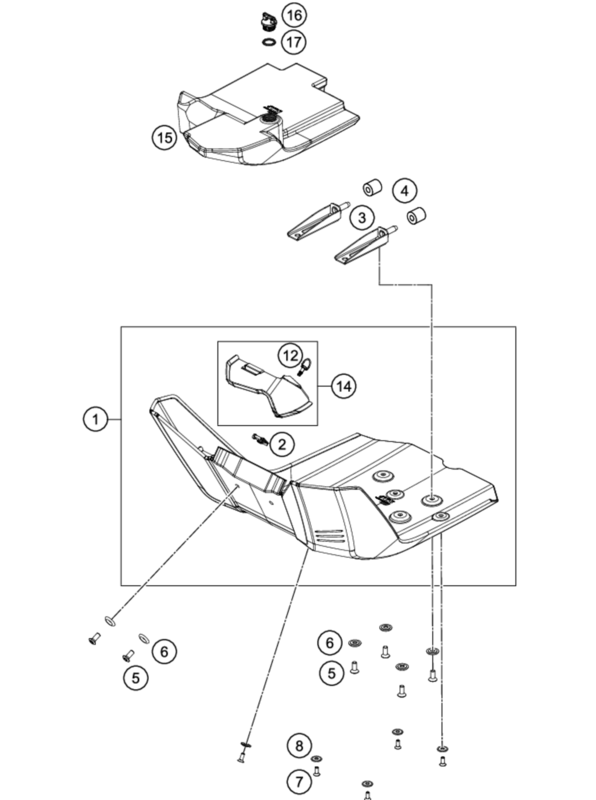 16
17
15
4
3
12
14
1
2
6
5
6
5
8
7