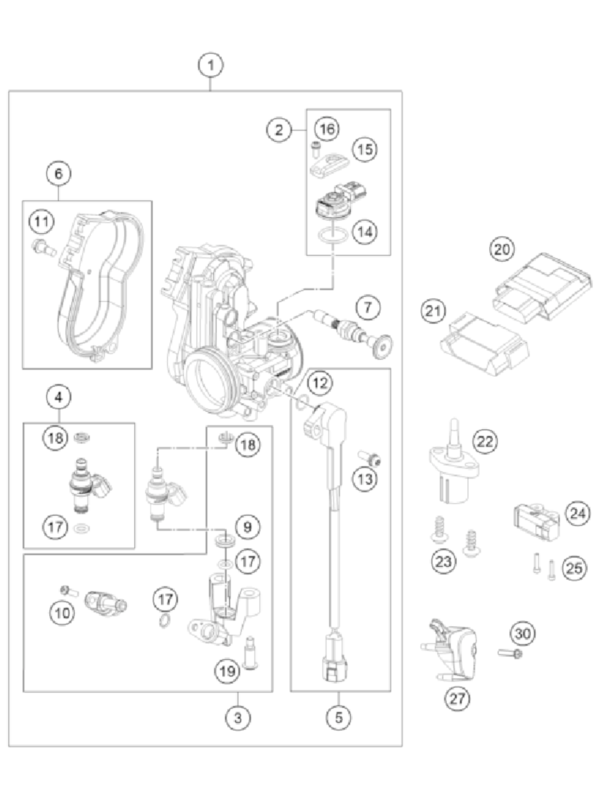 1
2
16
15
14
6
11
7
20
21
12
4
18
18
13
22
17
9
17
24
23
25
10
17
19
30
27
3
5