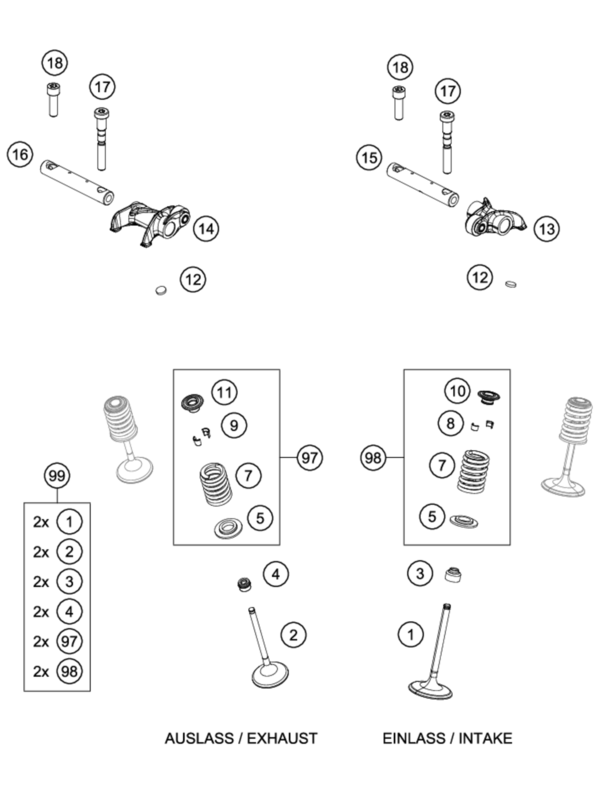 18
17
16
14
12
18
17
15
13
12
11
9
7
5
97
10
8
7
5
98
99
2x 1
2x 2
2x 3
2x 4
2x 97
2x 98
4
2
3
1
AUSLASS / EXHAUST
EINLASS / INTAKE