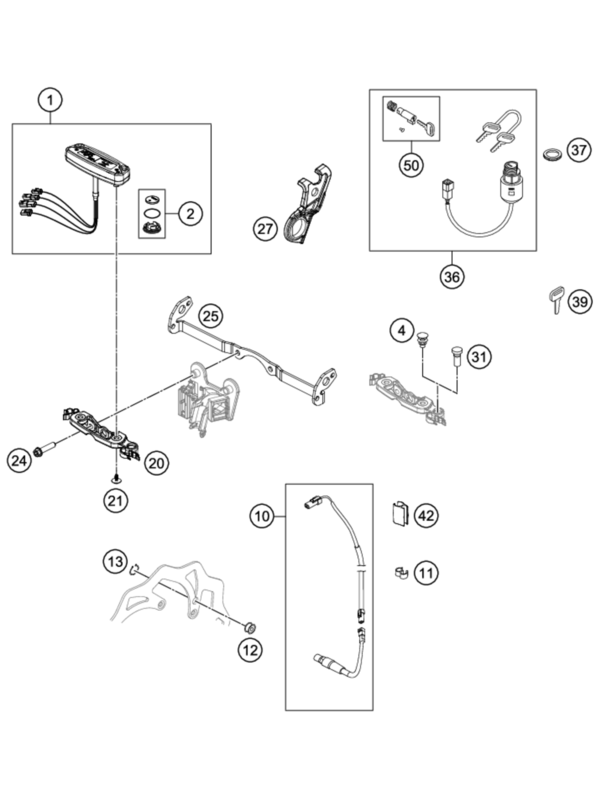 1
2
50
37
27
36
39
25
4
31
24
20
21
10
42
13
11
12