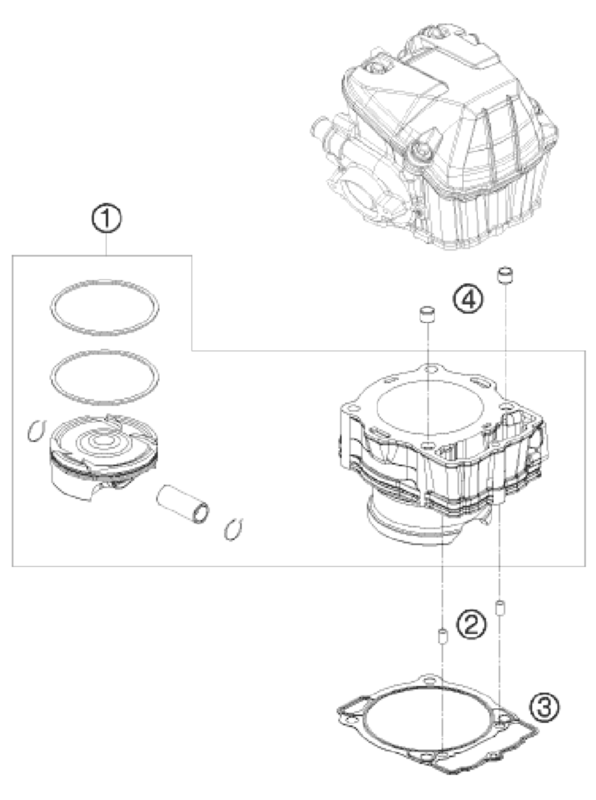 1

4

2

3