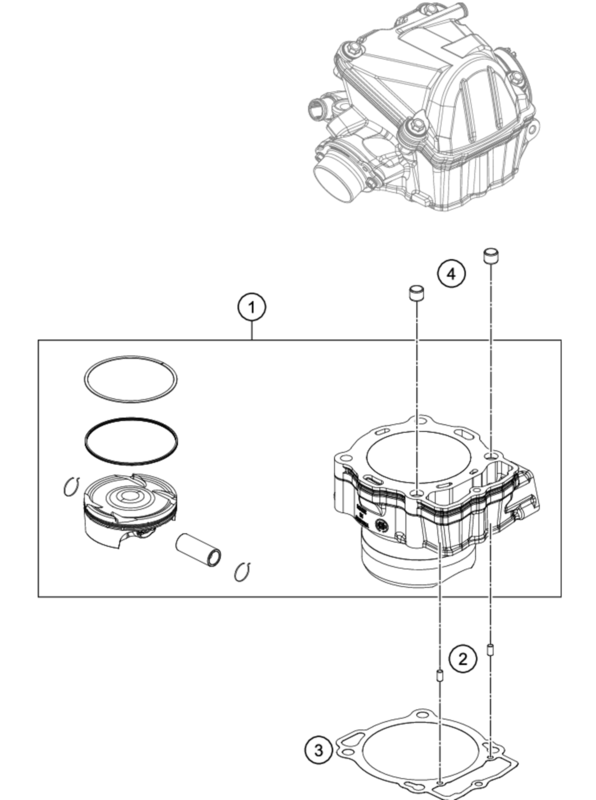 4
1
2
3