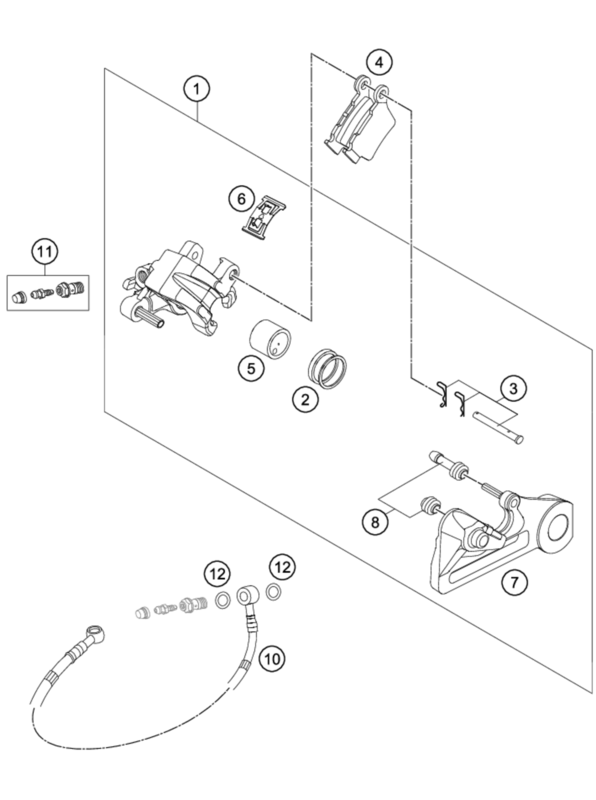 1
4
6
11
5
2
3
8
7
12
12
10